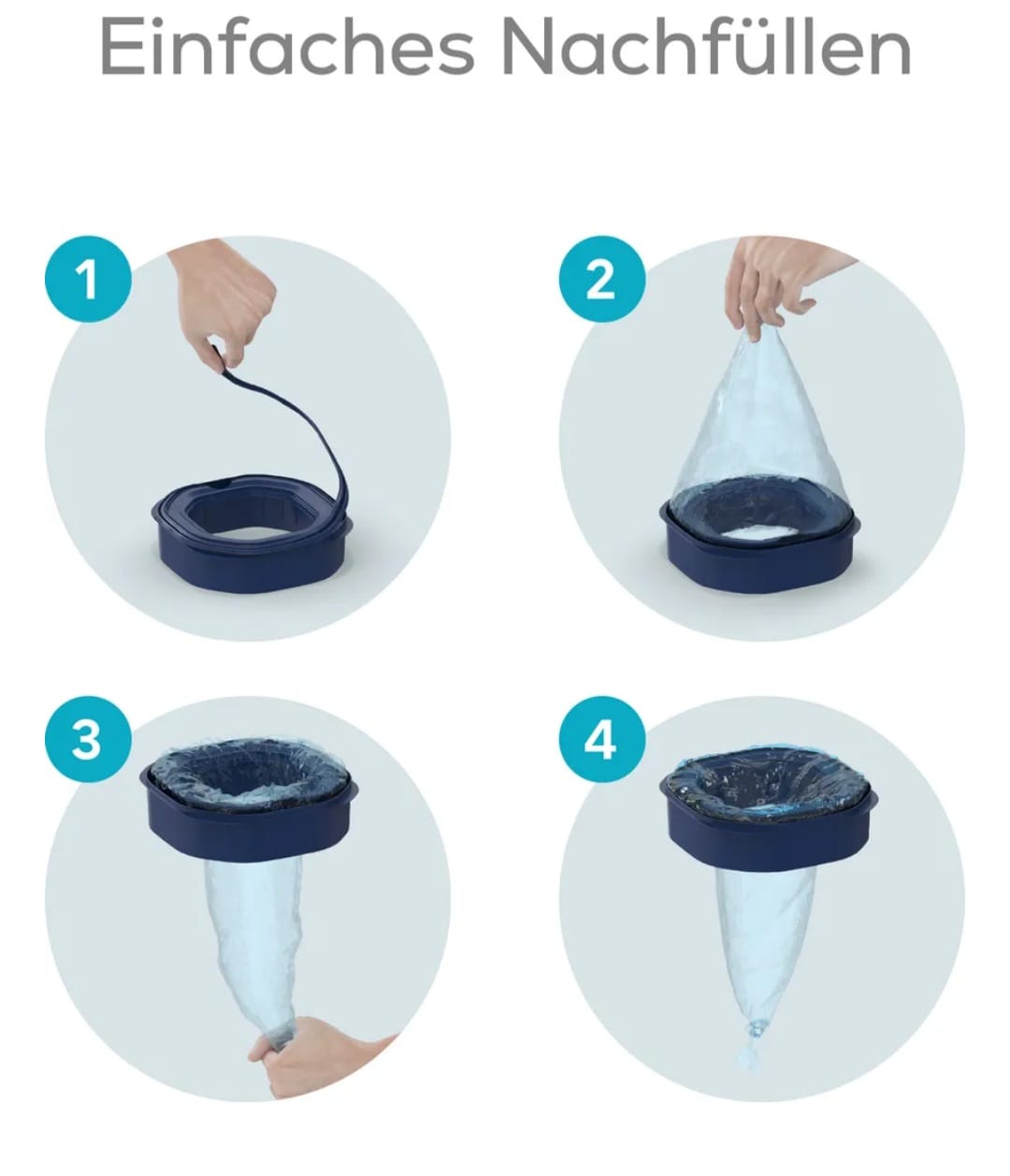 Einfaches Nachfüllen

1

2

3

4